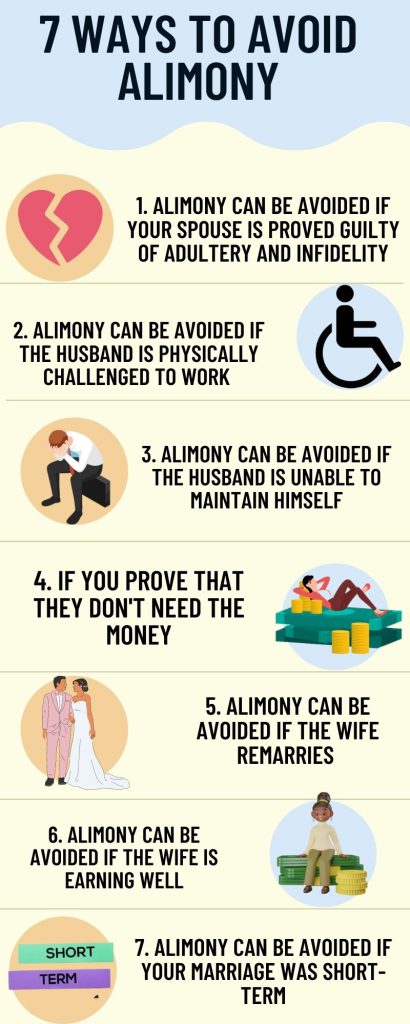 7 WAYS TO AVOID ALIMONY

1. ALIMONY CAN BE AVOIDED IF YOUR SPOUSE IS PROVED GUILTY OF ADULTERY AND INFIDELITY

2. ALIMONY CAN BE AVOIDED IF THE HUSBAND IS PHYSICALLY CHALLENGED TO WORK

3. ALIMONY CAN BE AVOIDED IF THE HUSBAND IS UNABLE TO MAINTAIN HIMSELF

4. IF YOU PROVE THAT THEY DON'T NEED THE MONEY

5. ALIMONY CAN BE AVOIDED IF THE WIFE REMARRIES

6. ALIMONY CAN BE AVOIDED IF THE WIFE IS EARNING WELL

SHORT
TERM

7. ALIMONY CAN BE AVOIDED IF YOUR MARRIAGE WAS SHORT-TERM